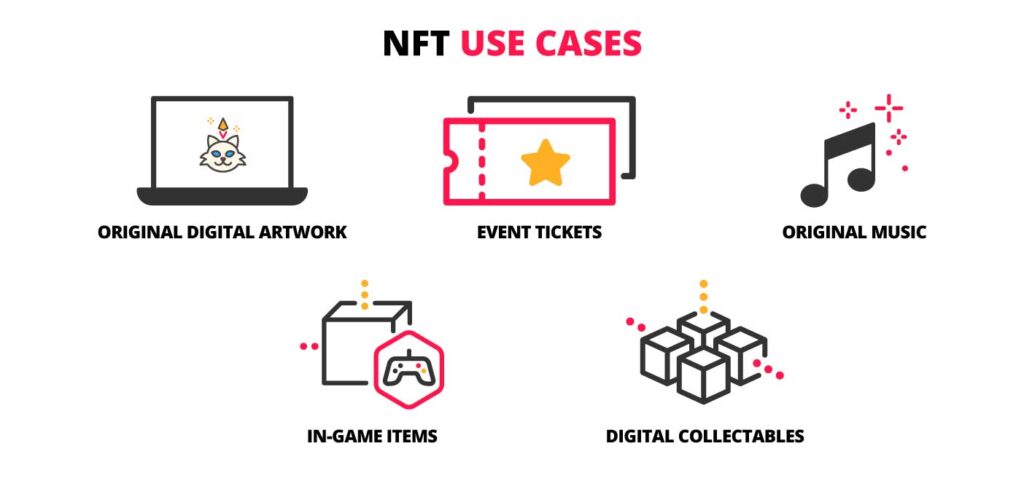 NFT USE CASES

ORIGINAL DIGITAL ARTWORK

EVENT TICKETS

ORIGINAL MUSIC

IN-GAME ITEMS

DIGITAL COLLECTABLES